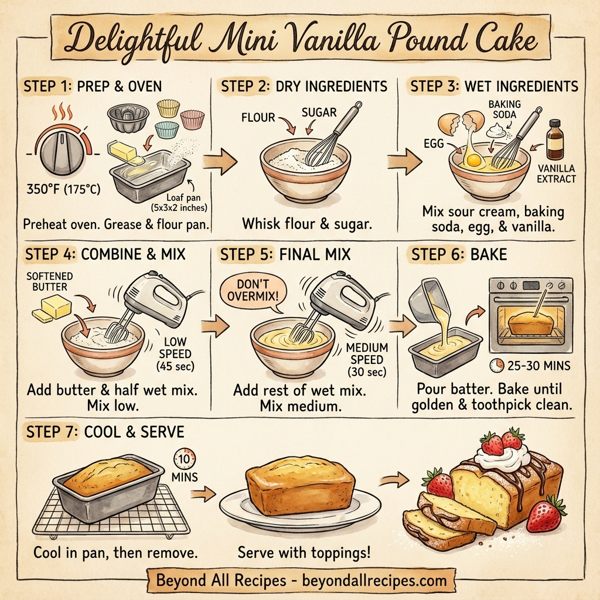 Delightful Mini Vanilla Pound Cake

STEP 1: PREP & OVEN

350°F (175°C)

Loaf pan (5x3x2 inches)

Preheat oven. Grease & flour pan.

STEP 2: DRY INGREDIENTS

FLOUR

SUGAR

Whisk flour & sugar.

STEP 3: WET INGREDIENTS

BAKING SODA

EGG

VANILLA EXTRACT

Mix sour cream, baking soda, egg, & vanilla.

STEP 4: COMBINE & MIX

SOFTENED BUTTER

LOW SPEED (45 sec)

Add butter & half wet mix. Mix low.

STEP 5: FINAL MIX

DON'T OVERMIX!

MEDIUM SPEED (30 sec)

Add rest of wet mix. Mix medium.

STEP 6: BAKE

25-30 MINS

Pour batter. Bake until golden & toothpick clean.

STEP 7: COOL & SERVE

10 MINS

Cool in pan, then remove.

Serve with toppings!

Beyond All Recipes - beyondallrecipes.com