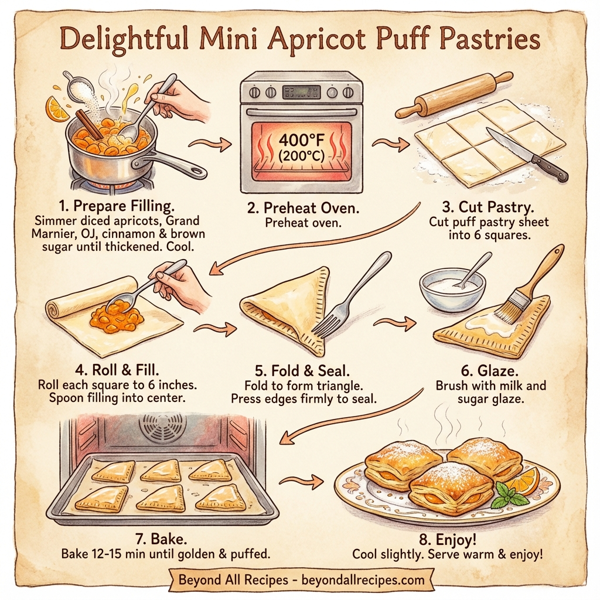 Delightful Mini Apricot Puff Pastries

400°F (200°C)

1. Prepare Filling.
Simmer diced apricots, Grand Marnier, OJ, cinnamon & brown sugar until thickened. Cool.

2. Preheat Oven.
Preheat oven.

3. Cut Pastry.
Cut puff pastry sheet into 6 squares.

4. Roll & Fill.
Roll each square to 6 inches. Spoon filling into center.

5. Fold & Seal.
Fold to form triangle. Press edges firmly to seal.

6. Glaze.
Brush with milk and sugar glaze.

7. Bake.
Bake 12-15 min until golden & puffed.

8. Enjoy!
Cool slightly. Serve warm & enjoy!

Beyond All Recipes - beyondallrecipes.com