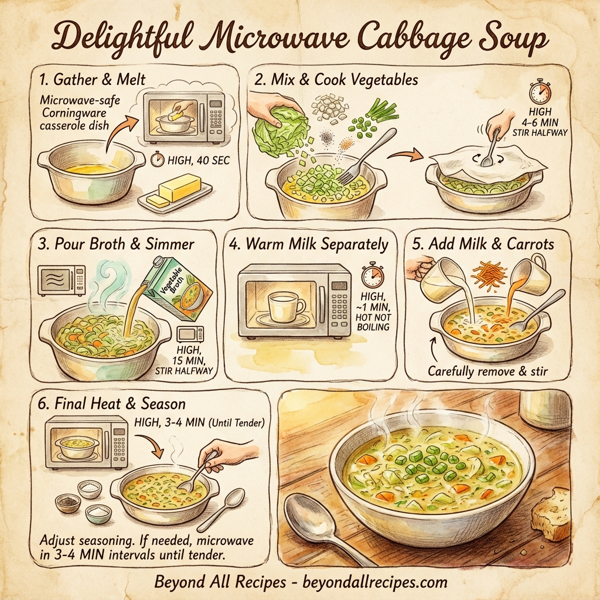 Delightful Microwave Cabbage Soup

1. Gather & Melt

Microwave-safe Corningware casserole dish

HIGH, 40 SEC

2. Mix & Cook Vegetables

HIGH 4-6 MIN STIR HALFWAY

3. Pour Broth & Simmer

Vegetable Broth

HIGH, 15 MIN, STIR HALFWAY

4. Warm Milk Separately

HIGH, ~1 MIN, HOT NOT BOILING

5. Add Milk & Carrots

Carefully remove & stir

6. Final Heat & Season

HIGH, 3-4 MIN (Until Tender)

Adjust seasoning. If needed, microwave in 3-4 MIN intervals until tender.

Beyond All Recipes - beyondallrecipes.com