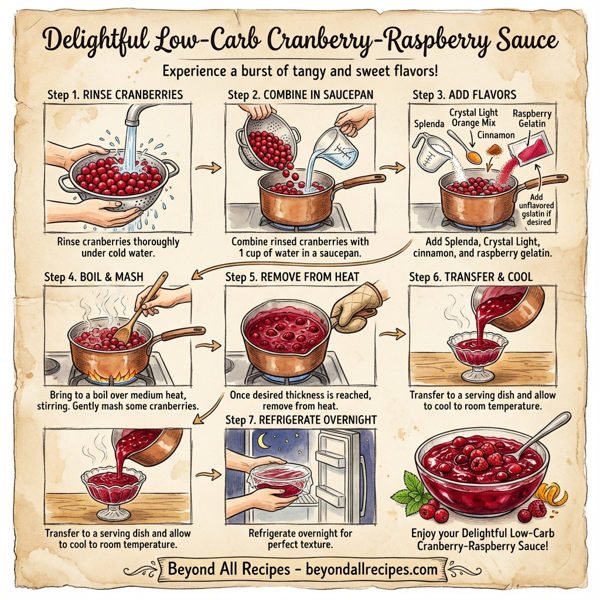 Delightful Low-Carb Cranberry-Raspberry Sauce

Experience a burst of tangy and sweet flavors!

Step 1. RINSE CRANBERRIES

Rinse cranberries thoroughly under cold water.

Step 2. COMBINE IN SAUCEPAN

Combine rinsed cranberries with 1 cup of water in a saucepan.

Step 3. ADD FLAVORS

Splenda

Crystal Light Orange Mix

Cinnamon

Raspberry Gelatin

Add unflavored gslatin if desired

Add Splenda, Crystal Light, cinnamon, and raspberry gelatin.

Step 4. BOIL & MASH

Bring to a boil over medium heat, stirring. Gently mash some cranberries.

Step 5. REMOVE FROM HEAT

Once desired thickness is reached, remove from heat.

Step 6. TRANSFER & COOL

Transfer to a serving dish and allow to cool to room temperature.

Transfer to a serving dish and allow to cool to room temperature.

Step 7. REFRIGERATE OVERNIGHT

Refrigerate overnight for perfect texture.

Enjoy your Delightful Low-Carb Cranberry-Raspberry Sauce!

Beyond All Recipes - beyondallrecipes.com