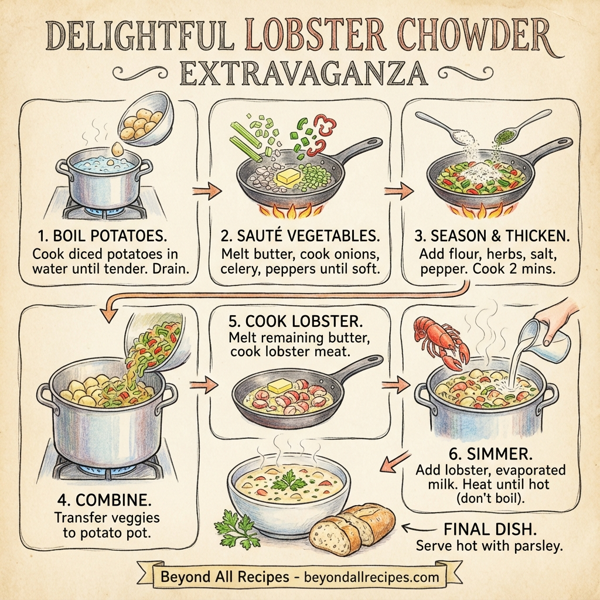 DELIGHTFUL LOBSTER CHOWDER
EXTRAVAGANZA

1. BOIL POTATOES.
Cook diced potatoes in water until tender. Drain.

2. SAUTÉ VEGETABLES.
Melt butter, cook onions, celery, peppers until soft.

3. SEASON & THICKEN.
Add flour, herbs, salt, pepper. Cook 2 mins.

4. COMBINE.
Transfer veggies to potato pot.

5. COOK LOBSTER.
Melt remaining butter, cook lobster meat.

6. SIMMER.
Add lobster, evaporated milk. Heat until hot (don't boil).

FINAL DISH.
Serve hot with parsley.

Beyond All Recipes - beyondallrecipes.com