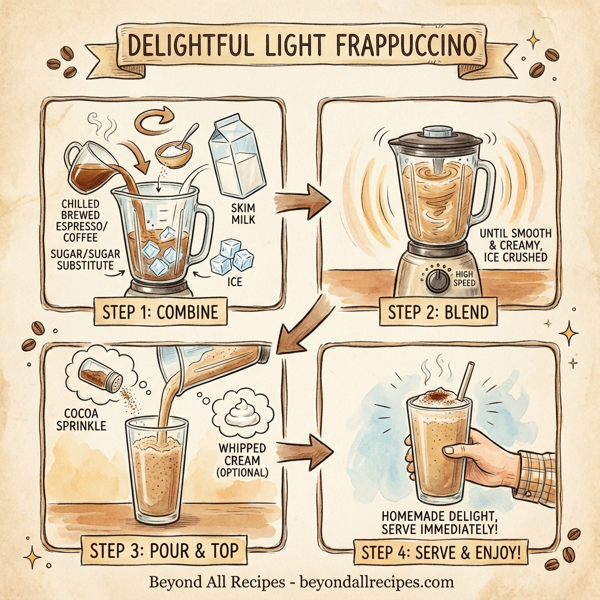 DELIGHTFUL LIGHT FRAPPUCCINO

CHILLED BREWED ESPRESSO/ COFFEE

SUGAR/SUGAR SUBSTITUTE

SKIM MILK

ICE

STEP 1: COMBINE

UNTIL SMOOTH & CREAMY, ICE CRUSHED

HIGH SPEED

STEP 2: BLEND

COCOA SPRINKLE

WHIPPED CREAM (OPTIONAL)

STEP 3: POUR & TOP

HOMEMADE DELIGHT, SERVE IMMEDIATELY!

STEP 4: SERVE & ENJOY!

Beyond All Recipes - beyondallrecipes.com