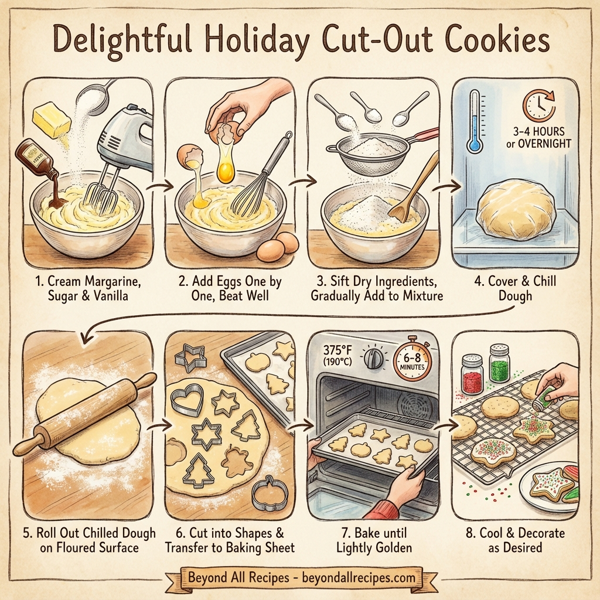 Delightful Holiday Cut-Out Cookies

3-4 HOURS or OVERNIGHT

1. Cream Margarine, Sugar & Vanilla

2. Add Eggs One by One, Beat Well

3. Sift Dry Ingredients, Gradually Add to Mixture

4. Cover & Chill Dough

375°F (190°C)

6-8 MINUTES

5. Roll Out Chilled Dough on Floured Surface

6. Cut into Shapes & Transfer to Baking Sheet

7. Bake until Lightly Golden

8. Cool & Decorate as Desired

Beyond All Recipes - beyondallrecipes.com