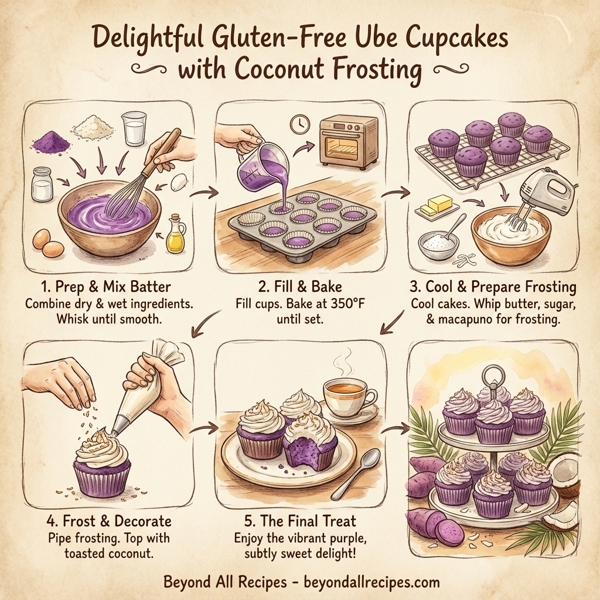 Delightful Gluten-Free Ube Cupcakes with Coconut Frosting

1. Prep & Mix Batter
Combine dry & wet ingredients. Whisk until smooth.

2. Fill & Bake
Fill cups. Bake at 350°F until set.

3. Cool & Prepare Frosting
Cool cakes. Whip butter, sugar, & macapuno for frosting.

4. Frost & Decorate
Pipe frosting. Top with toasted coconut.

5. The Final Treat
Enjoy the vibrant purple, subtly sweet delight!

Beyond All Recipes - beyondallrecipes.com