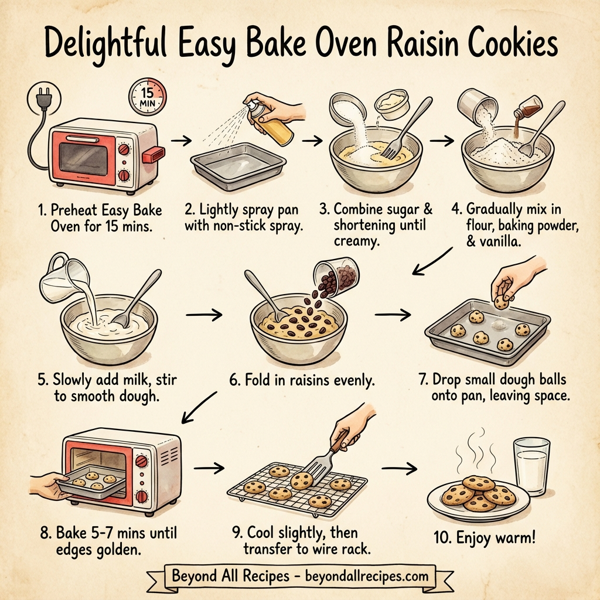 Delightful Easy Bake Oven Raisin Cookies

15 MIN

1. Preheat Easy Bake Oven for 15 mins.

2. Lightly spray pan with non-stick spray.

3. Combine sugar & shortening until creamy.

4. Gradually mix in flour, baking powder, & vanilla.

5. Slowly add milk, stir to smooth dough.

6. Fold in raisins evenly.

7. Drop small dough balls onto pan, leaving space.

8. Bake 5-7 mins until edges golden.

9. Cool slightly, then transfer to wire rack.

10. Enjoy warm!

Beyond All Recipes - beyondallrecipes.com