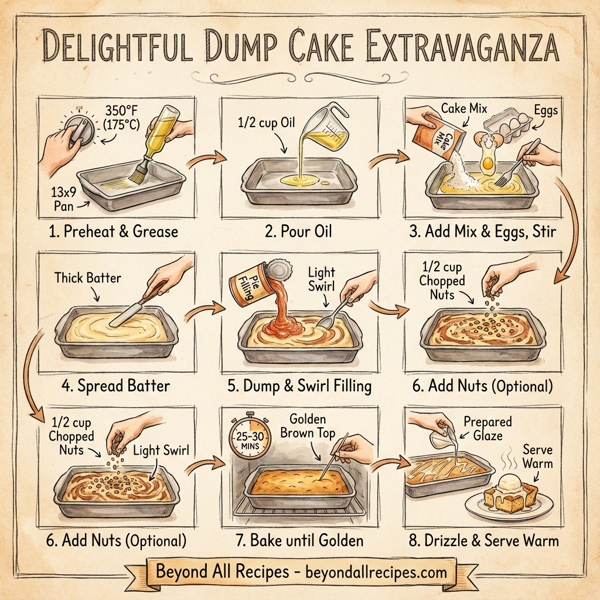 DELIGHTFUL DUMP CAKE EXTRAVAGANZA

350°F (175°C)

13x9 Pan

1. Preheat & Grease

1/2 cup Oil

2. Pour Oil

Cake Mix

Eggs

Cake Mix

3. Add Mix & Eggs, Stir

Thick Batter

4. Spread Batter

Pie Filling

Light Swirl

5. Dump & Swirl Filling

1/2 cup Chopped Nuts

6. Add Nuts (Optional)

1/2 cup Chopped Nuts

Light Swirl

6. Add Nuts (Optional)

25-30 MINS

Golden Brown Top

7. Bake until Golden

Prepared Glaze

Serve Warm

8. Drizzle & Serve Warm

Beyond All Recipes - beyondallrecipes.com