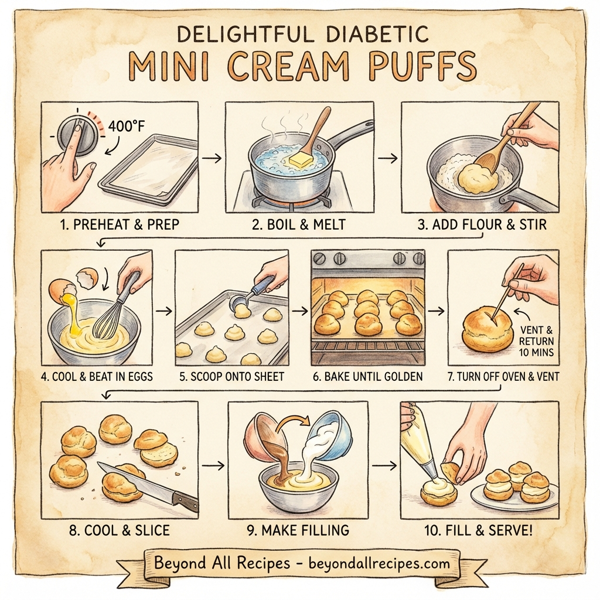 DELIGHTFUL DIABETIC
MINI CREAM PUFFS

400°F

1. PREHEAT & PREP

2. BOIL & MELT

3. ADD FLOUR & STIR

4. COOL & BEAT IN EGGS

5. SCOOP ONTO SHEET

6. BAKE UNTIL GOLDEN

VENT & RETURN 10 MINS

7. TURN OFF OVEN & VENT

8. COOL & SLICE

9. MAKE FILLING

10. FILL & SERVE!

Beyond All Recipes - beyondallrecipes.com