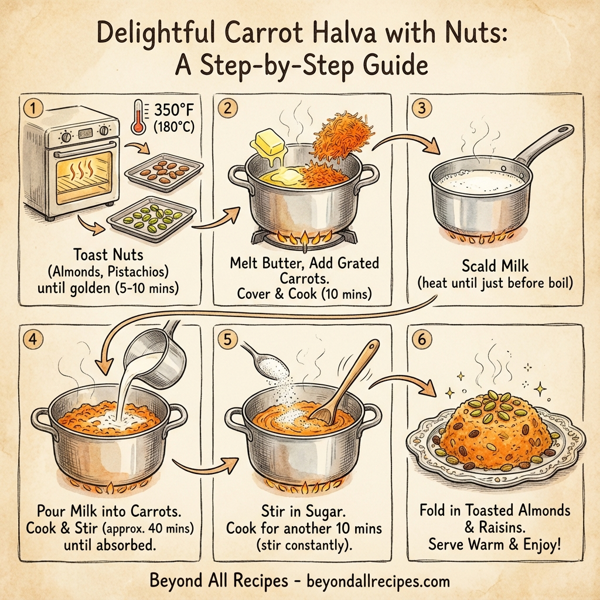 Delightful Carrot Halva with Nuts: A Step-by-Step Guide

1

350°F (180°C)

Toast Nuts (Almonds, Pistachios) until golden (5-10 mins)

2

Melt Butter, Add Grated Carrots. Cover & Cook (10 mins)

3

Scald Milk (heat until just before boil)

4

Pour Milk into Carrots. Cook & Stir (approx. 40 mins) until absorbed.

5

Stir in Sugar. Cook for another 10 mins (stir constantly).

6

Fold in Toasted Almonds & Raisins. Serve Warm & Enjoy!

Beyond All Recipes - beyondallrecipes.com