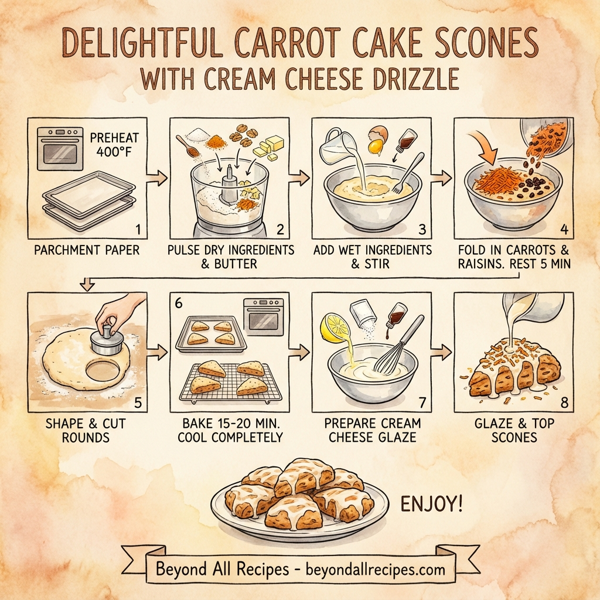 DELIGHTFUL CARROT CAKE SCONES
WITH CREAM CHEESE DRIZZLE

PREHEAT 400°F

1

PARCHMENT PAPER

2

PULSE DRY INGREDIENTS & BUTTER

3

ADD WET INGREDIENTS & STIR

4

FOLD IN CARROTS & RAISINS. REST 5 MIN

5

SHAPE & CUT ROUNDS

6

BAKE 15-20 MIN. COOL COMPLETELY

7

PREPARE CREAM CHEESE GLAZE

8

GLAZE & TOP SCONES

ENJOY!

Beyond All Recipes - beyondallrecipes.com