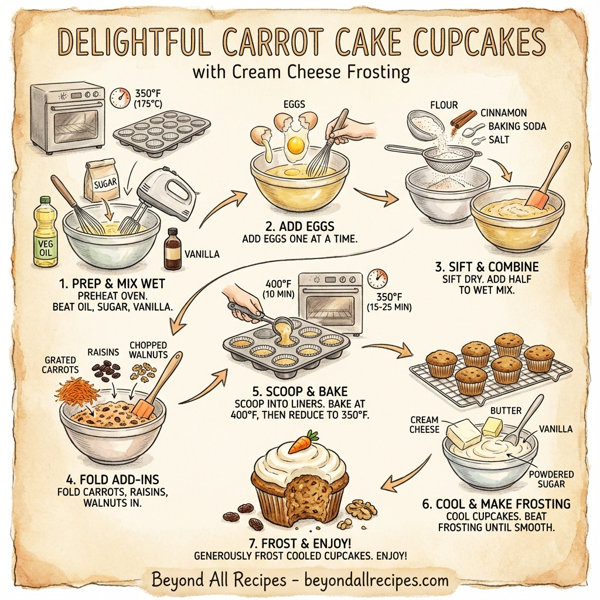 DELIGHTFUL CARROT CAKE CUPCAKES
with Cream Cheese Frosting

350°F
(175°C)

SUGAR

VEG OIL

VANILLA

1. PREP & MIX WET
PREHEAT OVEN. BEAT OIL, SUGAR, VANILLA.

EGGS

2. ADD EGGS
ADD EGGS ONE AT A TIME.

FLOUR
CINNAMON
BAKING SODA
SALT

3. SIFT & COMBINE
SIFT DRY. ADD HALF TO WET MIX.

GRATED CARROTS
RAISINS
CHOPPED WALNUTS

4. FOLD ADD-INS
FOLD CARROTS, RAISINS, WALNUTS IN.

400°F
(10 MIN)

350°F
(15-25 MIN)

5. SCOOP & BAKE
SCOOP INTO LINERS. BAKE AT 400°F, THEN REDUCE TO 350°F.

CREAM CHEESE
BUTTER
VANILLA
POWDERED SUGAR

6. COOL & MAKE FROSTING
COOL CUPCAKES. BEAT FROSTING UNTIL SMOOTH.

7. FROST & ENJOY!
GENEROUSLY FROST COOLED CUPCAKES. ENJOY!

Beyond All Recipes - beyondallrecipes.com