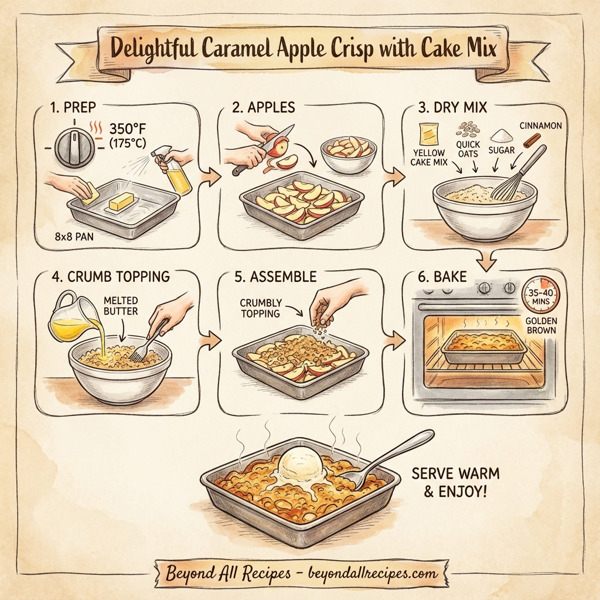 Delightful Caramel Apple Crisp with Cake Mix

1. PREP
350°F (175°C)
8x8 PAN

2. APPLES

3. DRY MIX
YELLOW CAKE MIX
QUICK OATS
SUGAR
CINNAMON

4. CRUMB TOPPING
MELTED BUTTER

5. ASSEMBLE
CRUMBLY TOPPING

6. BAKE
35-40 MINS
GOLDEN BROWN

SERVE WARM & ENJOY!

Beyond All Recipes - beyondallrecipes.com