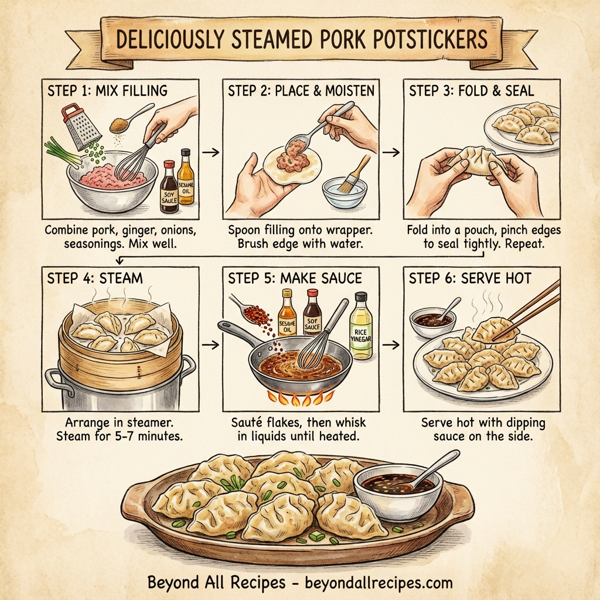 DELICIOUSLY STEAMED PORK POTSTICKERS

STEP 1: MIX FILLING

SOY SAUCE

SESAME OIL

Combine pork, ginger, onions, seasonings. Mix well.

STEP 2: PLACE & MOISTEN

Spoon filling onto wrapper. Brush edge with water.

STEP 3: FOLD & SEAL

Fold into a pouch, pinch edges to seal tightly. Repeat.

STEP 4: STEAM

Arrange in steamer. Steam for 5-7 minutes.

STEP 5: MAKE SAUCE

SESAME OIL

SOY SAUCE

RICE VINEGAR

Sauté flakes, then whisk in liquids until heated.

STEP 6: SERVE HOT

Serve hot with dipping sauce on the side.

Beyond All Recipes - beyondallrecipes.com