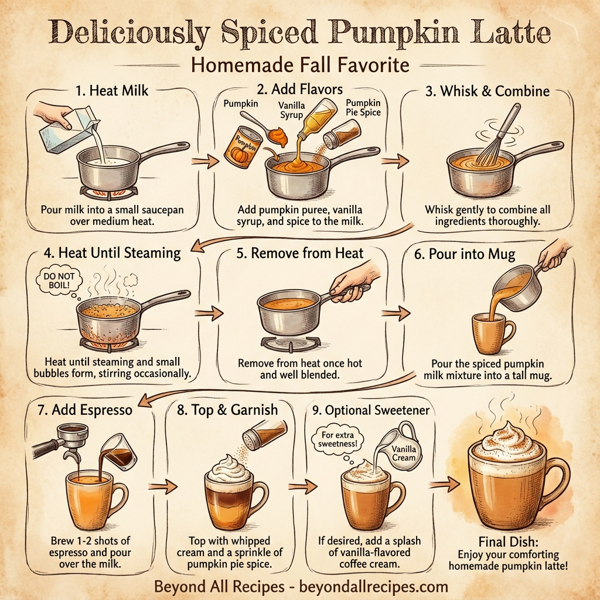 Deliciously Spiced Pumpkin Latte

Homemade Fall Favorite

1. Heat Milk

Pour milk into a small saucepan over medium heat.

2. Add Flavors

Pumpkin

Vanilla Syrup

Pumpkin Pie Spice

Pumpkin

Add pumpkin puree, vanilla syrup, and spice to the milk.

3. Whisk & Combine

Whisk gently to combine all ingredients thoroughly.

4. Heat Until Steaming

DO NOT BOIL!

Heat until steaming and small bubbles form, stirring occasionally.

5. Remove from Heat

Remove from heat once hot and well blended.

6. Pour into Mug

Pour the spiced pumpkin milk mixture into a tall mug.

7. Add Espresso

Brew 1-2 shots of espresso and pour over the milk.

8. Top & Garnish

Top with whipped cream and a sprinkle of pumpkin pie spice.

9. Optional Sweetener

For extra sweetness!

Vanilla Cream

If desired, add a splash of vanilla-flavored coffee cream.

Final Dish:
Enjoy your comforting homemade pumpkin latte!

Beyond All Recipes - beyondallrecipes.com