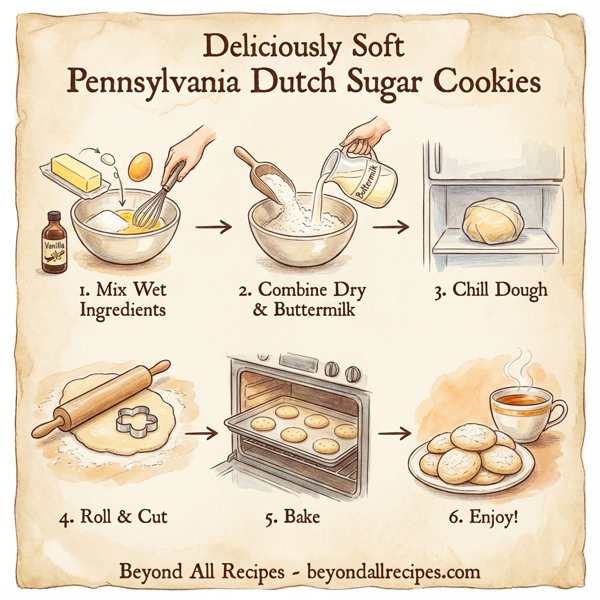 Deliciously Soft
Pennsylvania Dutch Sugar Cookies

Vanilla

Buttermilk

1. Mix Wet Ingredients

2. Combine Dry & Buttermilk

3. Chill Dough

4. Roll & Cut

5. Bake

6. Enjoy!

Beyond All Recipes - beyondallrecipes.com