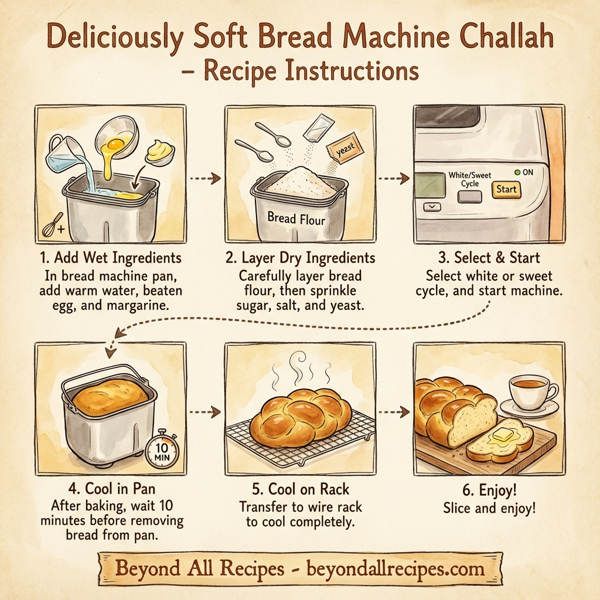 Deliciously Soft Bread Machine Challah – Recipe Instructions

yeast

Bread Flour

White/Sweet Cycle

ON

Start

1. Add Wet Ingredients
In bread machine pan, add warm water, beaten egg, and margarine.

2. Layer Dry Ingredients
Carefully layer bread flour, then sprinkle sugar, salt, and yeast.

3. Select & Start
Select white or sweet cycle, and start machine.

10 MIN

4. Cool in Pan
After baking, wait 10 minutes before removing bread from pan.

5. Cool on Rack
Transfer to wire rack to cool completely.

6. Enjoy!
Slice and enjoy!

Beyond All Recipes - beyondallrecipes.com