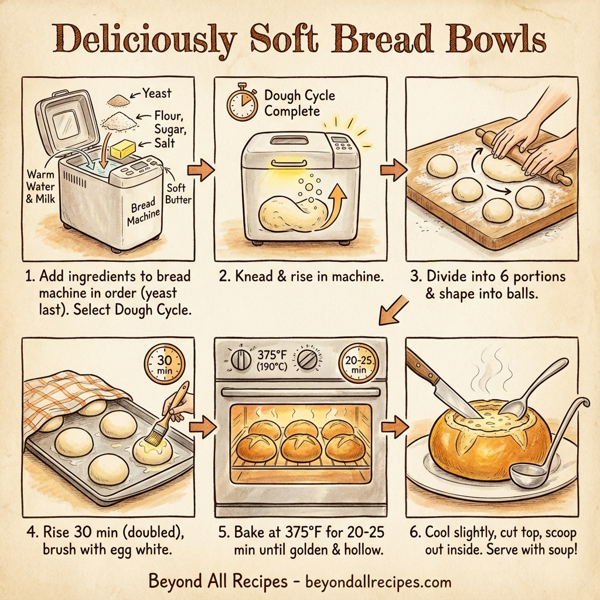 Deliciously Soft Bread Bowls

Yeast

Flour, Sugar, Salt

Warm Water & Milk

Soft Butter

Bread Machine

1. Add ingredients to bread machine in order (yeast last). Select Dough Cycle.

Dough Cycle Complete

2. Knead & rise in machine.

3. Divide into 6 portions & shape into balls.

30 min

4. Rise 30 min (doubled), brush with egg white.

375°F (190°C)

20-25 min

5. Bake at 375°F for 20-25 min until golden & hollow.

6. Cool slightly, cut top, scoop out inside. Serve with soup!

Beyond All Recipes - beyondallrecipes.com