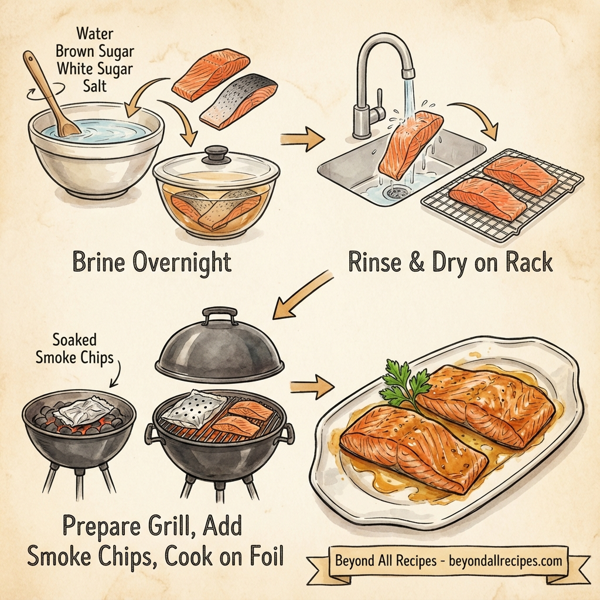 Water
Brown Sugar
White Sugar
Salt

Brine Overnight

Rinse & Dry on Rack

Soaked
Smoke Chips

Prepare Grill, Add Smoke Chips, Cook on Foil

Beyond All Recipes - beyondallrecipes.com