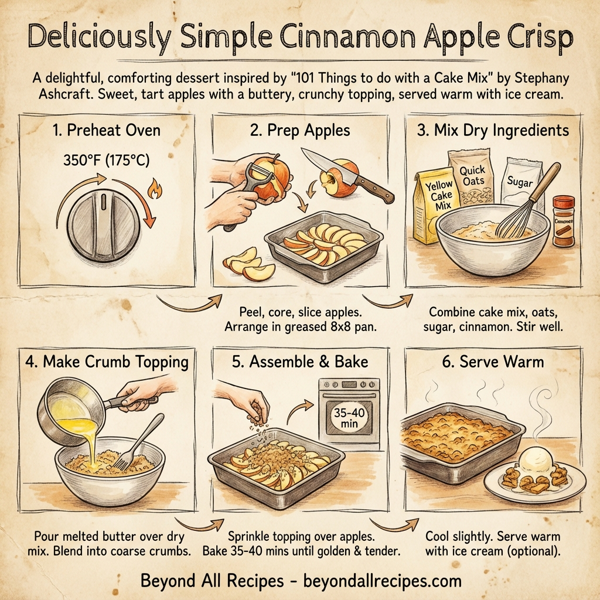 Deliciously Simple Cinnamon Apple Crisp

A delightful, comforting dessert inspired by "101 Things to do with a Cake Mix" by Stephany Ashcraft. Sweet, tart apples with a buttery, crunchy topping, served warm with ice cream.

1. Preheat Oven

350°F (175°C)

2. Prep Apples

Peel, core, slice apples. Arrange in greased 8x8 pan.

3. Mix Dry Ingredients

Yellow Cake Mix

Quick Oats

Sugar

Cinnamon

Combine cake mix, oats, sugar, cinnamon. Stir well.

4. Make Crumb Topping

Pour melted butter over dry mix. Blend into coarse crumbs.

5. Assemble & Bake

35-40 min

Sprinkle topping over apples. Bake 35-40 mins until golden & tender.

6. Serve Warm

Cool slightly. Serve warm with ice cream (optional).

Beyond All Recipes - beyondallrecipes.com