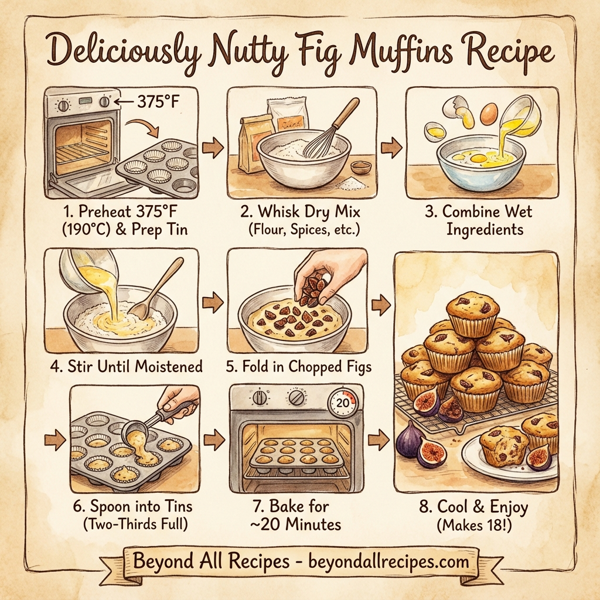 Deliciously Nutty Fig Muffins Recipe

375°F

1. Preheat 375°F (190°C) & Prep Tin

2. Whisk Dry Mix (Flour, Spices, etc.)

3. Combine Wet Ingredients

4. Stir Until Moistened

5. Fold in Chopped Figs

20

6. Spoon into Tins (Two-Thirds Full)

7. Bake for ~20 Minutes

8. Cool & Enjoy (Makes 18!)

Beyond All Recipes - beyondallrecipes.com