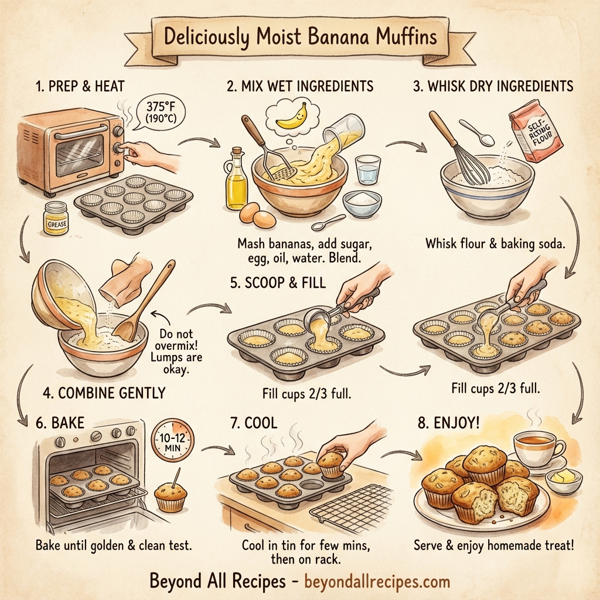 Deliciously Moist Banana Muffins

1. PREP & HEAT

375°F (190°C)

GREASE

2. MIX WET INGREDIENTS

Mash bananas, add sugar, egg, oil, water. Blend.

3. WHISK DRY INGREDIENTS

SELF-RISING FLOUR

Whisk flour & baking soda.

Do not overmix! Lumps are okay.

4. COMBINE GENTLY

5. SCOOP & FILL

Fill cups 2/3 full.

Fill cups 2/3 full.

6. BAKE

10-12 MIN

Bake until golden & clean test.

7. COOL

Cool in tin for few mins, then on rack.

8. ENJOY!

Serve & enjoy homemade treat!

Beyond All Recipes - beyondallrecipes.com