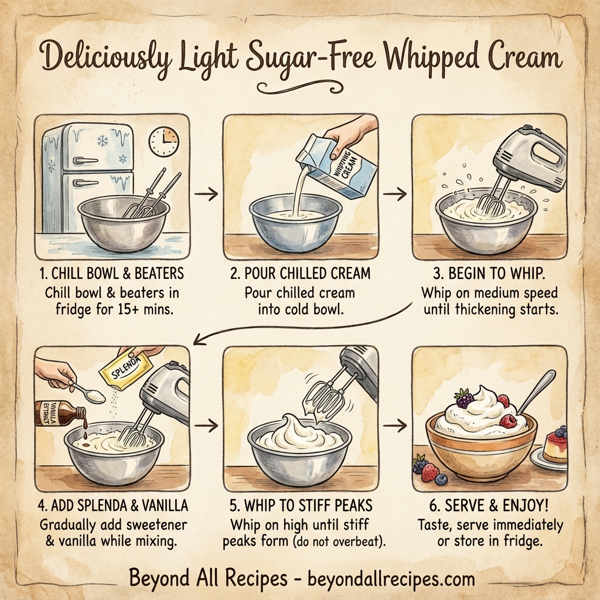 Deliciously Light Sugar-Free Whipped Cream

WHIPPING CREAM

1. CHILL BOWL & BEATERS
Chill bowl & beaters in fridge for 15+ mins.

2. POUR CHILLED CREAM
Pour chilled cream into cold bowl.

3. BEGIN TO WHIP.
Whip on medium speed until thickening starts.

SPLENDA

VANILLA EXTRACT

4. ADD SPLENDA & VANILLA
Gradually add sweetener & vanilla while mixing.

5. WHIP TO STIFF PEAKS
Whip on high until stiff peaks form (do not overbeat).

6. SERVE & ENJOY!
Taste, serve immediately or store in fridge.

Beyond All Recipes - beyondallrecipes.com