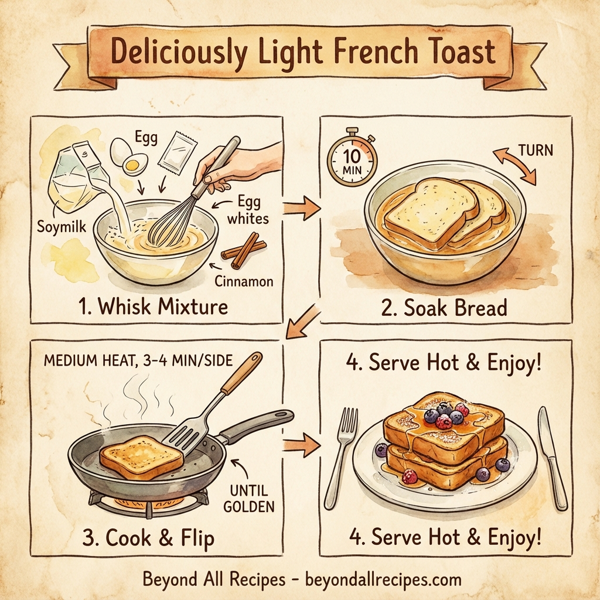 Deliciously Light French Toast

Egg

Soymilk

Egg whites

Cinnamon

1. Whisk Mixture

10 MIN

TURN

2. Soak Bread

MEDIUM HEAT, 3-4 MIN/SIDE

UNTIL GOLDEN

3. Cook & Flip

4. Serve Hot & Enjoy!

4. Serve Hot & Enjoy!

Beyond All Recipes - beyondallrecipes.com