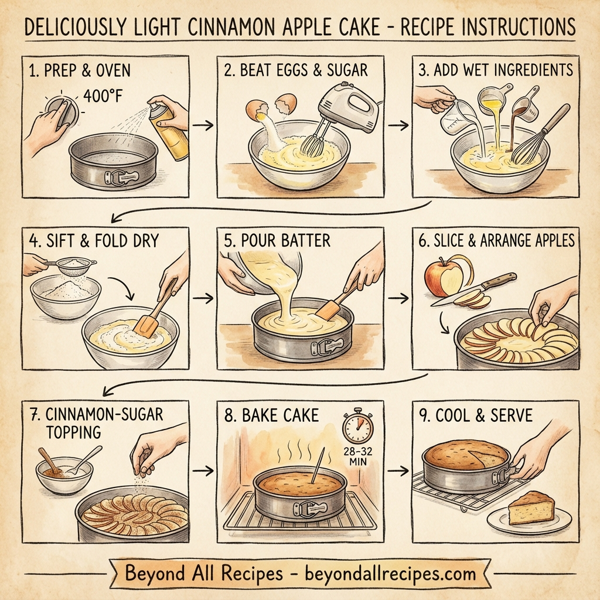 DELICIOUSLY LIGHT CINNAMON APPLE CAKE - RECIPE INSTRUCTIONS

1. PREP & OVEN

400°F

2. BEAT EGGS & SUGAR

3. ADD WET INGREDIENTS

4. SIFT & FOLD DRY

5. POUR BATTER

6. SLICE & ARRANGE APPLES

7. CINNAMON-SUGAR TOPPING

8. BAKE CAKE

28-32 MIN

9. COOL & SERVE

Beyond All Recipes - beyondallrecipes.com