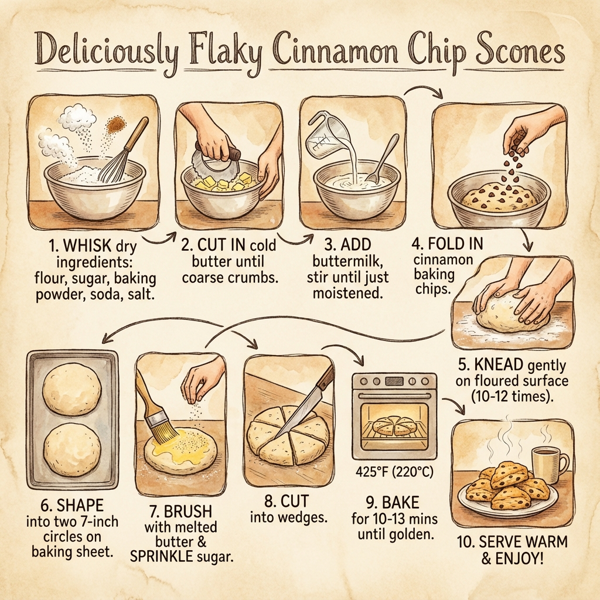 Deliciously Flaky Cinnamon Chip Scones

1. WHISK dry ingredients: flour, sugar, baking powder, soda, salt.

2. CUT IN cold butter until coarse crumbs.

3. ADD buttermilk, stir until just moistened.

4. FOLD IN cinnamon baking chips.

5. KNEAD gently on floured surface (10-12 times).

6. SHAPE into two 7-inch circles on baking sheet.

7. BRUSH with melted butter & SPRINKLE sugar.

8. CUT into wedges.

425°F (220°C)

9. BAKE for 10-13 mins until golden.

10. SERVE WARM & ENJOY!