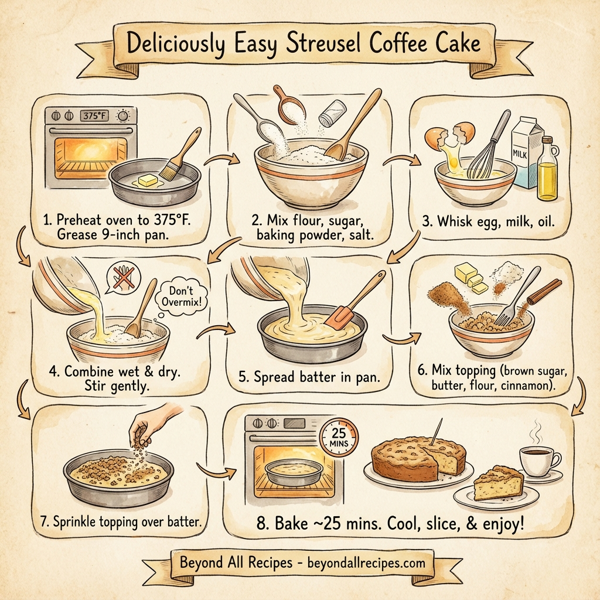 Deliciously Easy Streusel Coffee Cake

375°F

1. Preheat oven to 375°F. Grease 9-inch pan.

2. Mix flour, sugar, baking powder, salt.

MILK

3. Whisk egg, milk, oil.

Don't Overmix!

4. Combine wet & dry. Stir gently.

5. Spread batter in pan.

6. Mix topping (brown sugar, butter, flour, cinnamon).

7. Sprinkle topping over batter.

25 MINS

8. Bake ~25 mins. Cool, slice, & enjoy!

Beyond All Recipes - beyondallrecipes.com