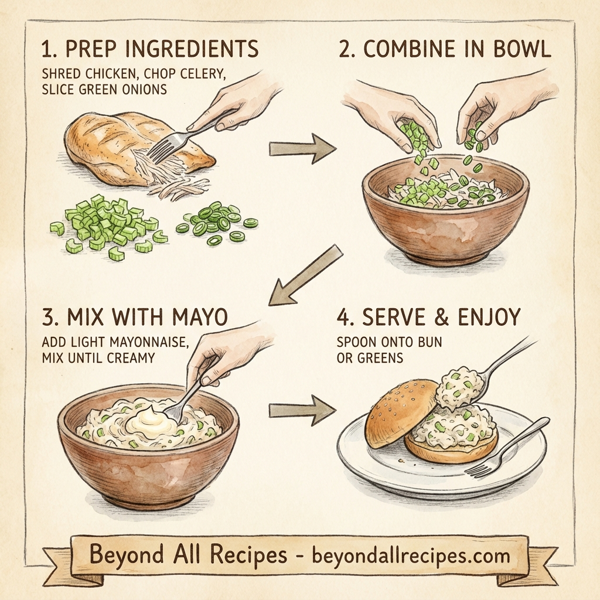 1. PREP INGREDIENTS

SHRED CHICKEN, CHOP CELERY, SLICE GREEN ONIONS

2. COMBINE IN BOWL

3. MIX WITH MAYO

ADD LIGHT MAYONNAISE, MIX UNTIL CREAMY

4. SERVE & ENJOY

SPOON ONTO BUN OR GREENS

Beyond All Recipes - beyondallrecipes.com