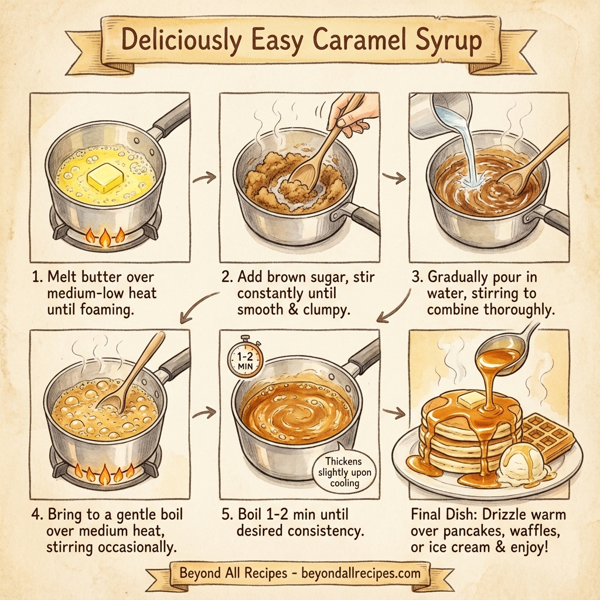 Deliciously Easy Caramel Syrup

1. Melt butter over medium-low heat until foaming.

2. Add brown sugar, stir constantly until smooth & clumpy.

3. Gradually pour in water, stirring to combine thoroughly.

1-2 MIN

Thickens slightly upon cooling

4. Bring to a gentle boil over medium heat, stirring occasionally.

5. Boil 1-2 min until desired consistency.

Final Dish: Drizzle warm over pancakes, waffles, or ice cream & enjoy!

Beyond All Recipes - beyondallrecipes.com