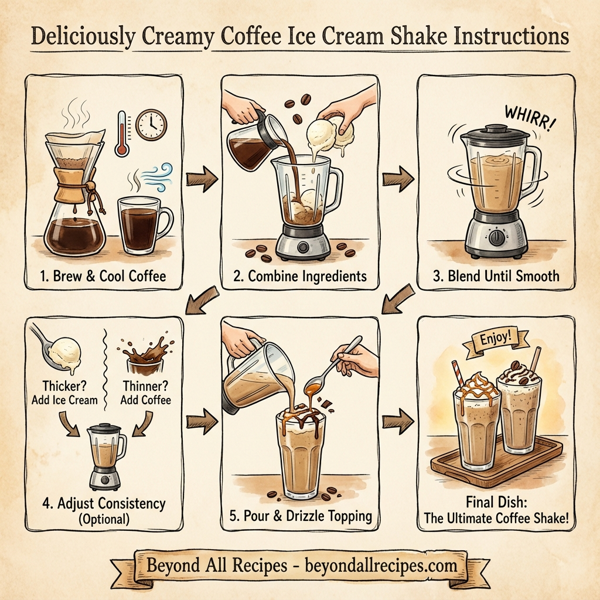 Deliciously Creamy Coffee Ice Cream Shake Instructions

1. Brew & Cool Coffee

2. Combine Ingredients

WHIRR!

3. Blend Until Smooth

Thicker? Add Ice Cream

Thinner? Add Coffee

4. Adjust Consistency (Optional)

5. Pour & Drizzle Topping

Enjoy!

Final Dish: The Ultimate Coffee Shake!

Beyond All Recipes - beyondallrecipes.com