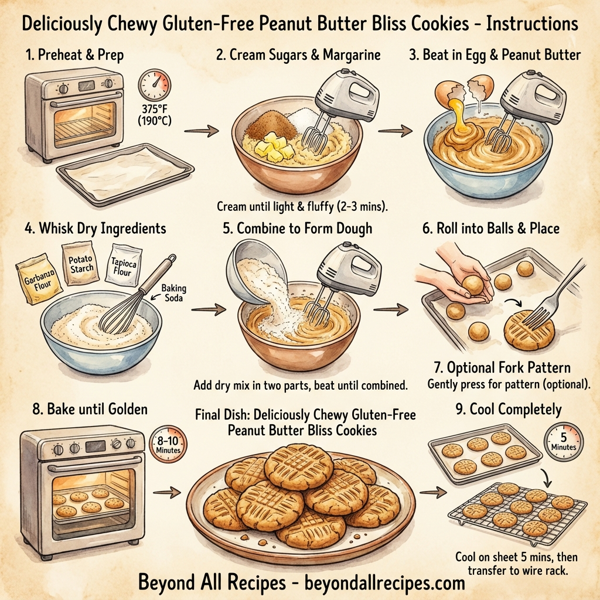 Deliciously Chewy Gluten-Free Peanut Butter Bliss Cookies - Instructions

1. Preheat & Prep

375°F (190°C)

2. Cream Sugars & Margarine

Cream until light & fluffy (2-3 mins).

3. Beat in Egg & Peanut Butter

4. Whisk Dry Ingredients

Garbanzo Flour

Potato Starch

Tapioca Flour

Baking Soda

5. Combine to Form Dough

Add dry mix in two parts, beat until combined.

6. Roll into Balls & Place

7. Optional Fork Pattern

Gently press for pattern (optional).

8. Bake until Golden

8-10 Minutes

Final Dish: Deliciously Chewy Gluten-Free Peanut Butter Bliss Cookies

9. Cool Completely

5 Minutes

Cool on sheet 5 mins, then transfer to wire rack.

Beyond All Recipes - beyondallrecipes.com