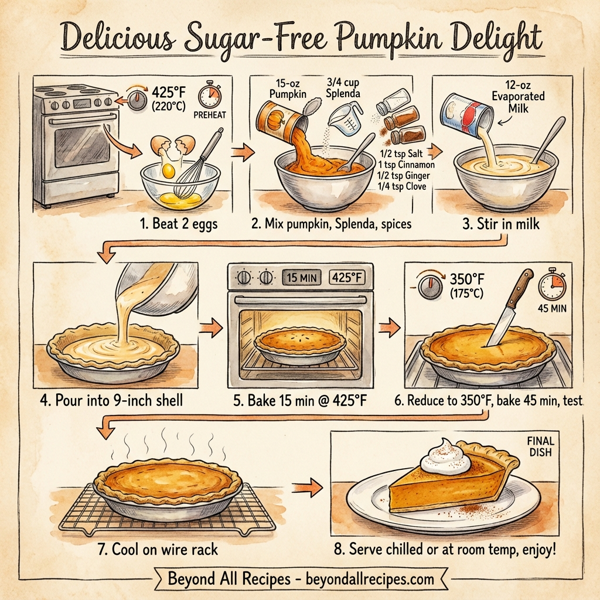 Delicious Sugar-Free Pumpkin Delight

425°F (220°C)

PREHEAT

1. Beat 2 eggs

15-oz Pumpkin

3/4 cup Splenda

1/2 tsp Salt
1 tsp Cinnamon
1/2 tsp Ginger
1/4 tsp Clove

2. Mix pumpkin, Splenda, spices

12-oz Evaporated Milk

3. Stir in milk

4. Pour into 9-inch shell

15 MIN 425°F

5. Bake 15 min @ 425°F

350°F (175°C)

45 MIN

6. Reduce to 350°F, bake 45 min, test

7. Cool on wire rack

FINAL DISH

8. Serve chilled or at room temp, enjoy!

Beyond All Recipes - beyondallrecipes.com