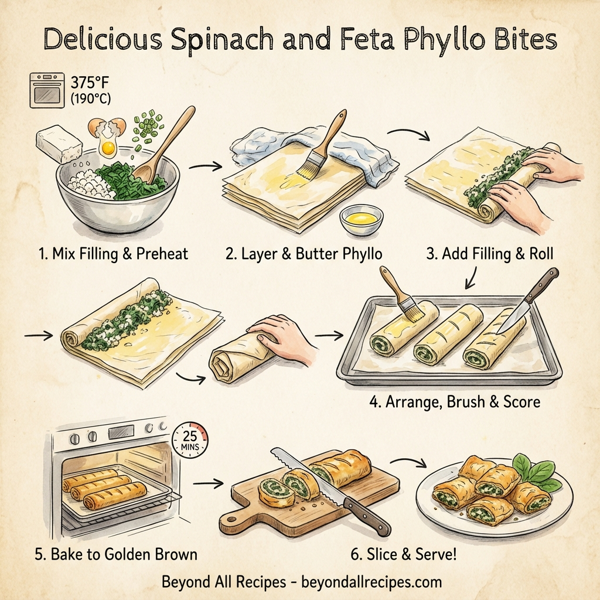 Delicious Spinach and Feta Phyllo Bites

375°F
(190°C)

1. Mix Filling & Preheat

2. Layer & Butter Phyllo

3. Add Filling & Roll

4. Arrange, Brush & Score

25
MINS

5. Bake to Golden Brown

6. Slice & Serve!

Beyond All Recipes - beyondallrecipes.com