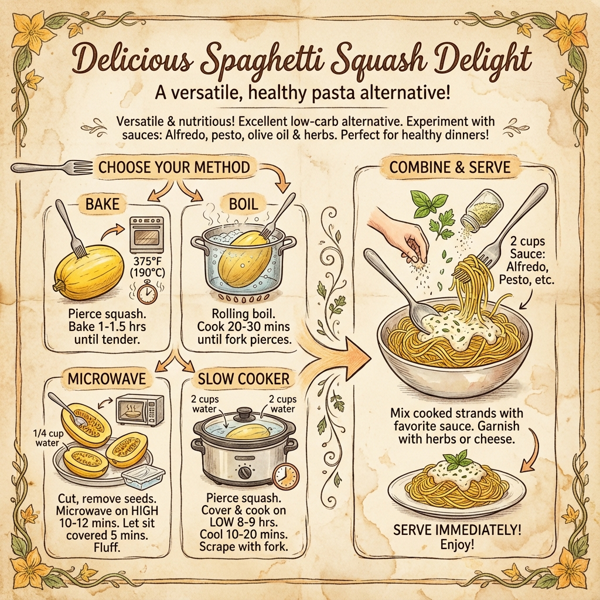 Delicious Spaghetti Squash Delight

A versatile, healthy pasta alternative!

Versatile & nutritious! Excellent low-carb alternative. Experiment with sauces: Alfredo, pesto, olive oil & herbs. Perfect for healthy dinners!

CHOOSE YOUR METHOD

BAKE

375°F (190°C)

Pierce squash. Bake 1-1.5 hrs until tender.

BOIL

Rolling boil. Cook 20-30 mins until fork pierces.

MICROWAVE

1/4 cup water

Cut, remove seeds. Microwave on HIGH 10-12 mins. Let sit covered 5 mins. Fluff.

SLOW COOKER

2 cups water

2 cups water

Pierce squash. Cover & cook on LOW 8-9 hrs. Cool 10-20 mins. Scrape with fork.

COMBINE & SERVE

2 cups Sauce: Alfredo, Pesto, etc.

Mix cooked strands with favorite sauce. Garnish with herbs or cheese.

SERVE IMMEDIATELY! Enjoy!