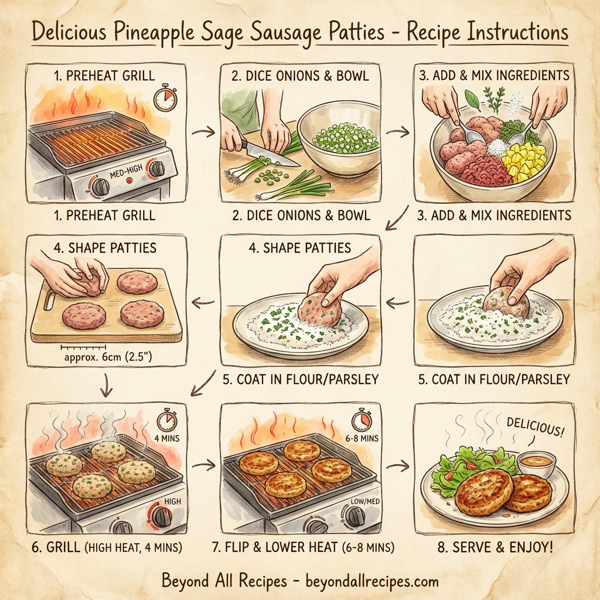 Delicious Pineapple Sage Sausage Patties - Recipe Instructions

1. PREHEAT GRILL

MED-HIGH

1. PREHEAT GRILL

2. DICE ONIONS & BOWL

2. DICE ONIONS & BOWL

3. ADD & MIX INGREDIENTS

3. ADD & MIX INGREDIENTS

4. SHAPE PATTIES

approx. 6cm (2.5")

4. SHAPE PATTIES

5. COAT IN FLOUR/PARSLEY

5. COAT IN FLOUR/PARSLEY

4 MINS

HIGH

6. GRILL (HIGH HEAT, 4 MINS)

6-8 MINS

LOW/MED

7. FLIP & LOWER HEAT (6-8 MINS)

DELICIOUS!

8. SERVE & ENJOY!

Beyond All Recipes - beyondallrecipes.com