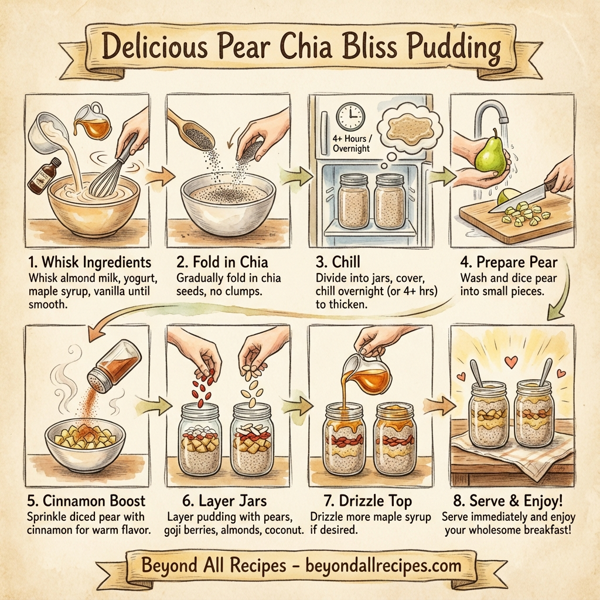 Delicious Pear Chia Bliss Pudding

4+ Hours / Overnight

1. Whisk Ingredients
Whisk almond milk, yogurt, maple syrup, vanilla until smooth.

2. Fold in Chia
Gradually fold in chia seeds, no clumps.

3. Chill
Divide into jars, cover, chill overnight (or 4+ hrs) to thicken.

4. Prepare Pear
Wash and dice pear into small pieces.

5. Cinnamon Boost
Sprinkle diced pear with cinnamon for warm flavor.

6. Layer Jars
Layer pudding with pears, goji berries, almonds, coconut.

7. Drizzle Top
Drizzle more maple syrup if desired.

8. Serve & Enjoy!
Serve immediately and enjoy your wholesome breakfast!

Beyond All Recipes - beyondallrecipes.com