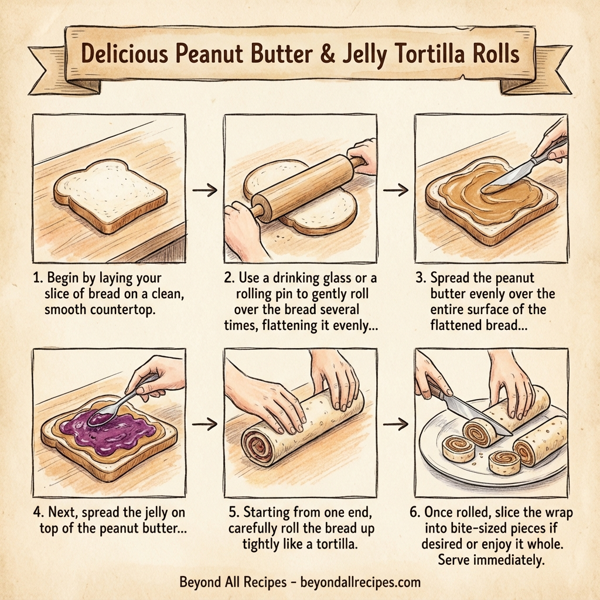 Delicious Peanut Butter & Jelly Tortilla Rolls

1. Begin by laying your slice of bread on a clean, smooth countertop.

2. Use a drinking glass or a rolling pin to gently roll over the bread several times, flattening it evenly...

3. Spread the peanut butter evenly over the entire surface of the flattened bread...

4. Next, spread the jelly on top of the peanut butter...

5. Starting from one end, carefully roll the bread up tightly like a tortilla.

6. Once rolled, slice the wrap into bite-sized pieces if desired or enjoy it whole. Serve immediately.

Beyond All Recipes - beyondallrecipes.com