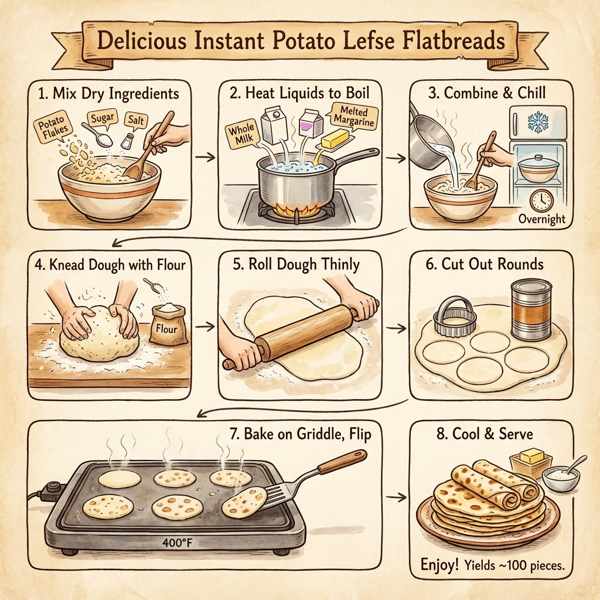 Delicious Instant Potato Lefse Flatbreads

1. Mix Dry Ingredients

Potato Flakes

Sugar

Salt

2. Heat Liquids to Boil

Whole Milk

Melted Margarine

3. Combine & Chill

Overnight

4. Knead Dough with Flour

Flour

5. Roll Dough Thinly

6. Cut Out Rounds

7. Bake on Griddle, Flip

400°F

8. Cool & Serve

Enjoy! Yields ~100 pieces.