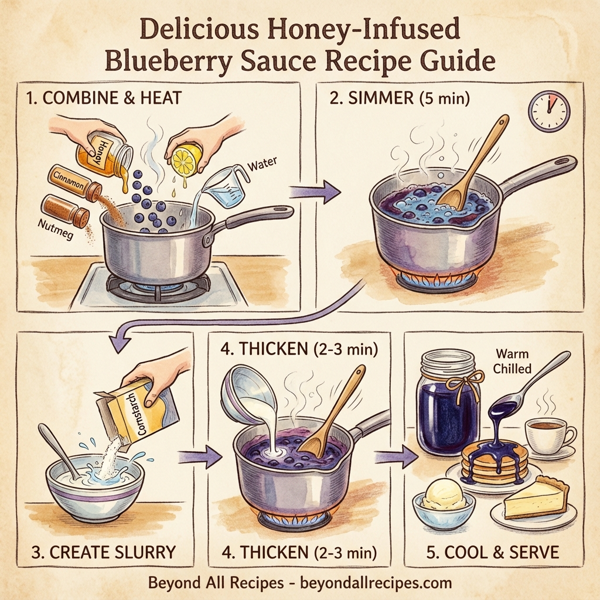 Delicious Honey-Infused Blueberry Sauce Recipe Guide

1. COMBINE & HEAT

Honey

Cinnamon

Nutmeg

Water

2. SIMMER (5 min)

Cornstarch

3. CREATE SLURRY

4. THICKEN (2-3 min)

4. THICKEN (2-3 min)

Warm
Chilled

5. COOL & SERVE

Beyond All Recipes - beyondallrecipes.com