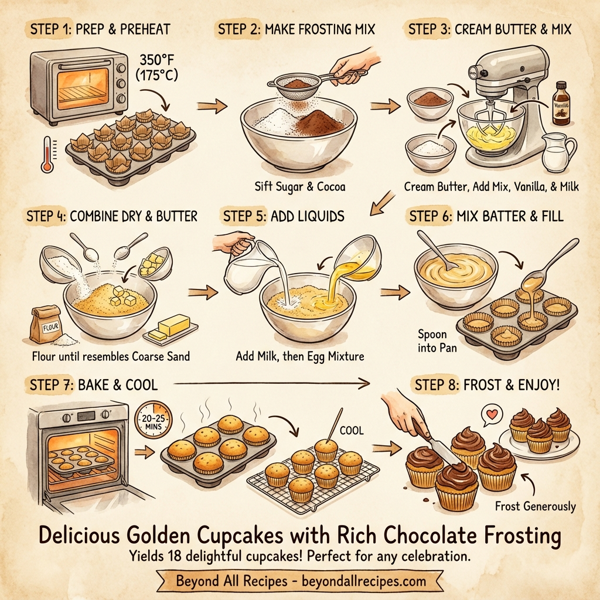 STEP 1: PREP & PREHEAT

350°F (175°C)

STEP 2: MAKE FROSTING MIX

Sift Sugar & Cocoa

STEP 3: CREAM BUTTER & MIX

Vanilla

Cream Butter, Add Mix, Vanilla, & Milk

STEP 4: COMBINE DRY & BUTTER

FLOUR

Flour until resembles Coarse Sand

STEP 5: ADD LIQUIDS

Add Milk, then Egg Mixture

STEP 6: MIX BATTER & FILL

Spoon into Pan

STEP 7: BAKE & COOL

20-25 MINS

COOL

STEP 8: FROST & ENJOY!

Frost Generously

Delicious Golden Cupcakes with Rich Chocolate Frosting

Yields 18 delightful cupcakes! Perfect for any celebration.

Beyond All Recipes - beyondallrecipes.com