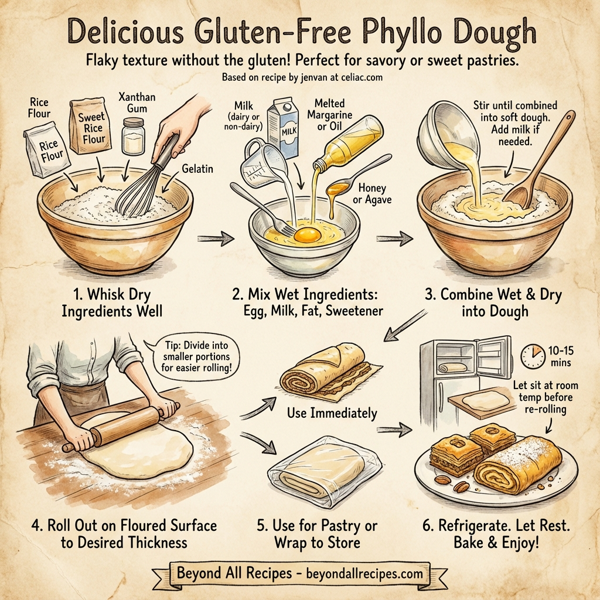 Delicious Gluten-Free Phyllo Dough

Flaky texture without the gluten! Perfect for savory or sweet pastries.

Based on recipe by jenvan at celiac.com

Rice Flour

Rice Flour

Sweet Rice Flour

Xanthan Gum

Gelatin

1. Whisk Dry Ingredients Well

Milk (dairy or non-dairy)

MILK

Melted Margarine or Oil

Honey or Agave

2. Mix Wet Ingredients: Egg, Milk, Fat, Sweetener

Stir until combined into soft dough. Add milk if needed.

3. Combine Wet & Dry into Dough

Tip: Divide into smaller portions for easier rolling!

4. Roll Out on Floured Surface to Desired Thickness

Use Immediately

5. Use for Pastry or Wrap to Store

10-15 mins

Let sit at room temp before re-rolling

6. Refrigerate. Let Rest. Bake & Enjoy!

Beyond All Recipes - beyondallrecipes.com