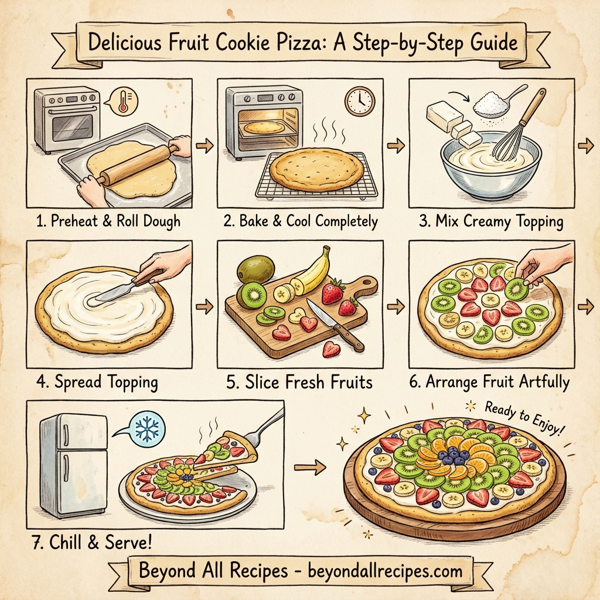 Delicious Fruit Cookie Pizza: A Step-by-Step Guide

1. Preheat & Roll Dough

2. Bake & Cool Completely

3. Mix Creamy Topping

4. Spread Topping

5. Slice Fresh Fruits

6. Arrange Fruit Artfully

7. Chill & Serve!

Ready to Enjoy!

Beyond All Recipes - beyondallrecipes.com