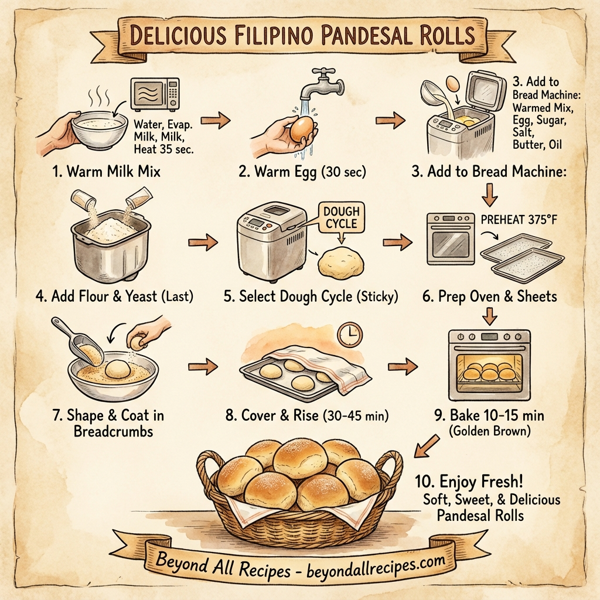 DELICIOUS FILIPINO PANDESAL ROLLS

Water, Evap. Milk, Milk, Heat 35 sec.

1. Warm Milk Mix

2. Warm Egg (30 sec)

3. Add to Bread Machine: Warmed Mix, Egg, Sugar, Salt, Butter, Oil

3. Add to Bread Machine:

4. Add Flour & Yeast (Last)

DOUGH CYCLE

5. Select Dough Cycle (Sticky)

PREHEAT 375°F

6. Prep Oven & Sheets

7. Shape & Coat in Breadcrumbs

8. Cover & Rise (30-45 min)

9. Bake 10-15 min (Golden Brown)

10. Enjoy Fresh! Soft, Sweet, & Delicious Pandesal Rolls

Beyond All Recipes - beyondallrecipes.com