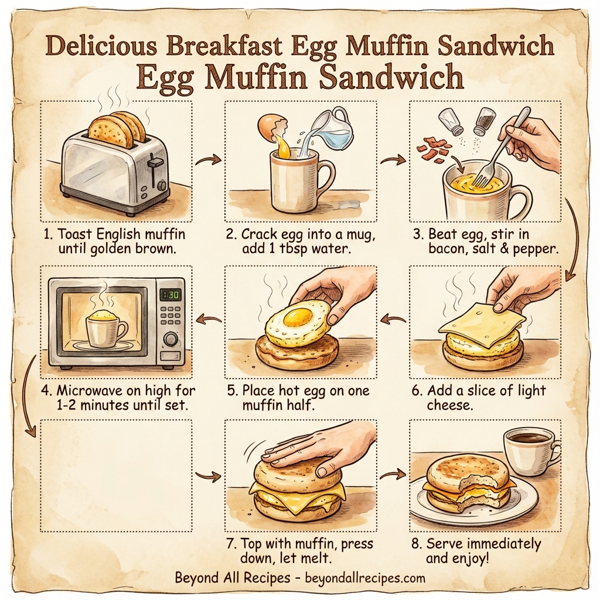 Delicious Breakfast Egg Muffin Sandwich
Egg Muffin Sandwich

1. Toast English muffin until golden brown.

2. Crack egg into a mug, add 1 tbsp water.

3. Beat egg, stir in bacon, salt & pepper.

1:30

4. Microwave on high for 1-2 minutes until set.

5. Place hot egg on one muffin half.

6. Add a slice of light cheese.

7. Top with muffin, press down, let melt.

8. Serve immediately and enjoy!

Beyond All Recipes - beyondallrecipes.com