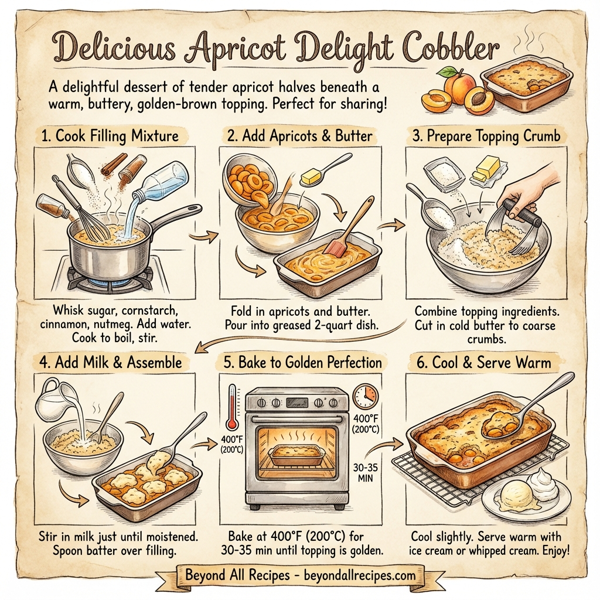 Delicious Apricot Delight Cobbler

A delightful dessert of tender apricot halves beneath a warm, buttery, golden-brown topping. Perfect for sharing!

1. Cook Filling Mixture

Whisk sugar, cornstarch, cinnamon, nutmeg. Add water. Cook to boil, stir.

2. Add Apricots & Butter

Fold in apricots and butter. Pour into greased 2-quart dish.

3. Prepare Topping Crumb

Combine topping ingredients. Cut in cold butter to coarse crumbs.

4. Add Milk & Assemble

Stir in milk just until moistened. Spoon batter over filling.

5. Bake to Golden Perfection

400°F (200°C)

400°F (200°C)

30-35 MIN

Bake at 400°F (200°C) for 30-35 min until topping is golden.

6. Cool & Serve Warm

Cool slightly. Serve warm with ice cream or whipped cream. Enjoy!

Beyond All Recipes - beyondallrecipes.com