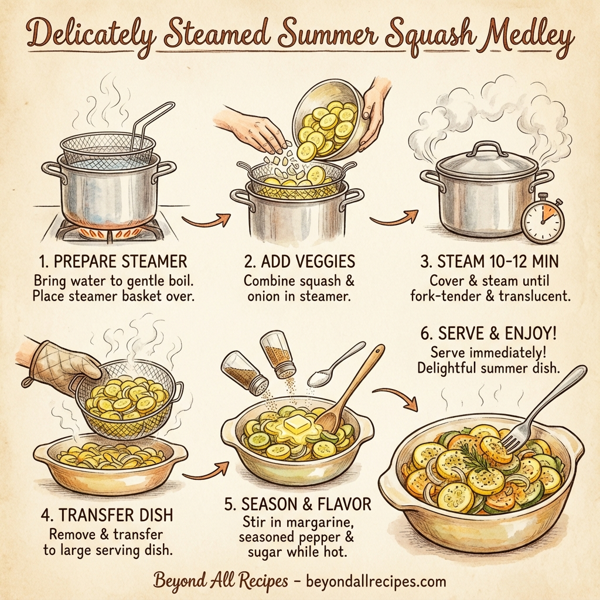 Delicately Steamed Summer Squash Medley

1. PREPARE STEAMER
Bring water to gentle boil. Place steamer basket over.

2. ADD VEGGIES
Combine squash & onion in steamer.

3. STEAM 10-12 MIN
Cover & steam until fork-tender & translucent.

4. TRANSFER DISH
Remove & transfer to large serving dish.

5. SEASON & FLAVOR
Stir in margarine, seasoned pepper & sugar while hot.

6. SERVE & ENJOY!
Serve immediately! Delightful summer dish.

Beyond All Recipes - beyondallrecipes.com