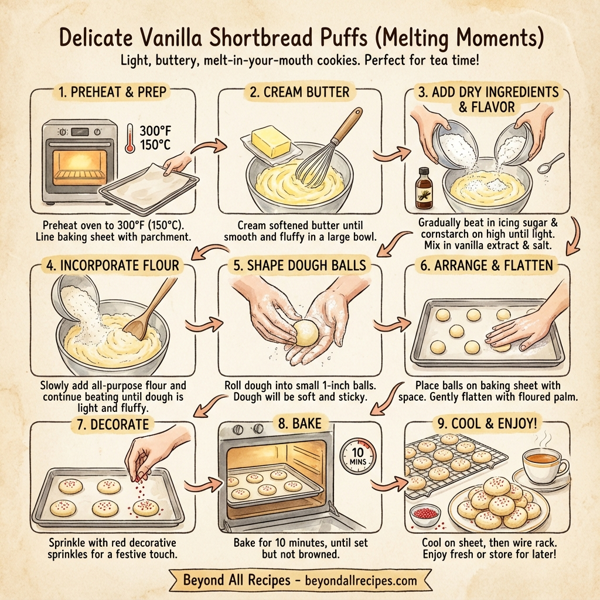 Delicate Vanilla Shortbread Puffs (Melting Moments)
Light, buttery, melt-in-your-mouth cookies. Perfect for tea time!

1. PREHEAT & PREP
300°F
150°C
Preheat oven to 300°F (150°C). Line baking sheet with parchment.

2. CREAM BUTTER
Cream softened butter until smooth and fluffy in a large bowl.

3. ADD DRY INGREDIENTS & FLAVOR
Gradually beat in icing sugar & cornstarch on high until light. Mix in vanilla extract & salt.

4. INCORPORATE FLOUR
Slowly add all-purpose flour and continue beating until dough is light and fluffy.

5. SHAPE DOUGH BALLS
Roll dough into small 1-inch balls. Dough will be soft and sticky.

6. ARRANGE & FLATTEN
Place balls on baking sheet with space. Gently flatten with floured palm.

7. DECORATE
Sprinkle with red decorative sprinkles for a festive touch.

8. BAKE
10 MINS
Bake for 10 minutes, until set but not browned.

9. COOL & ENJOY!
Cool on sheet, then wire rack. Enjoy fresh or store for later!

Beyond All Recipes - beyondallrecipes.com