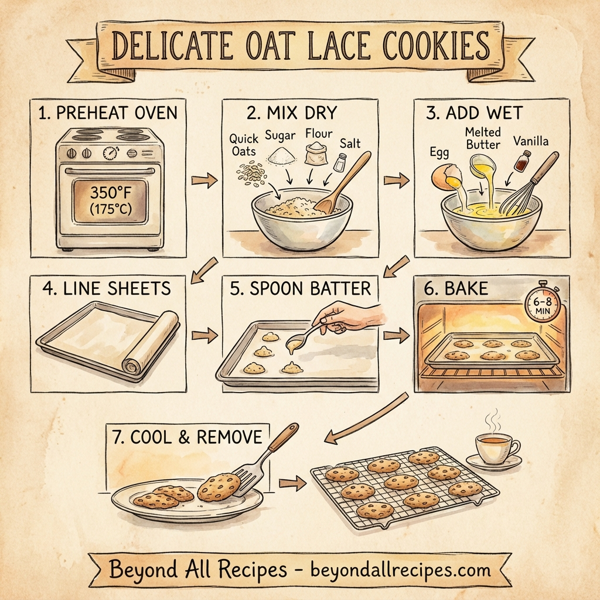 DELICATE OAT LACE COOKIES

1. PREHEAT OVEN

350°F (175°C)

2. MIX DRY

Quick Oats

Sugar

Flour

Salt

3. ADD WET

Egg

Melted Butter

Vanilla

4. LINE SHEETS

5. SPOON BATTER

6. BAKE

6-8 MIN

7. COOL & REMOVE

Beyond All Recipes - beyondallrecipes.com